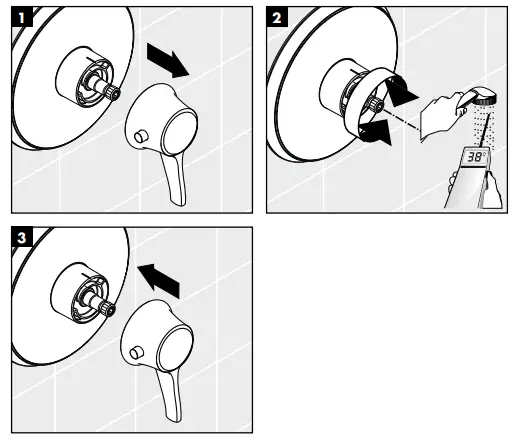 1

2

38°

3