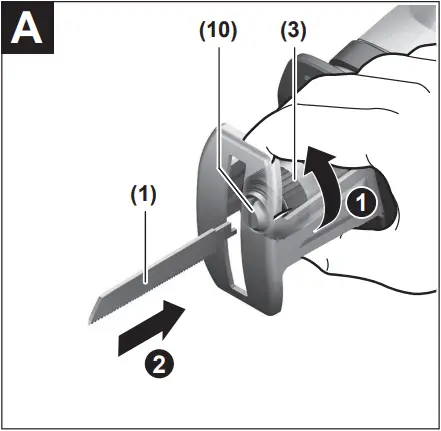 A

(10)

(3)

(1)

1

2