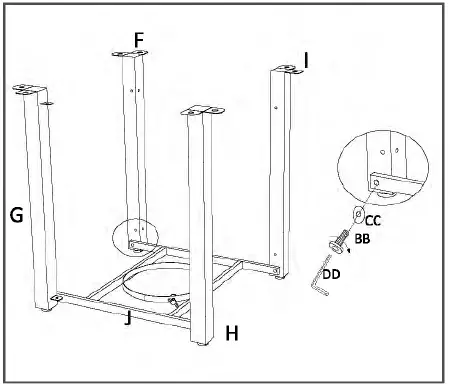 F
I
G
CC
BB
DD
J
H