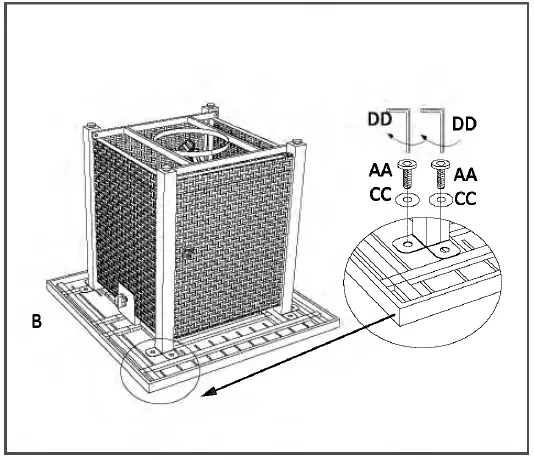 DD
DD
AA
AA
CC
CC
B