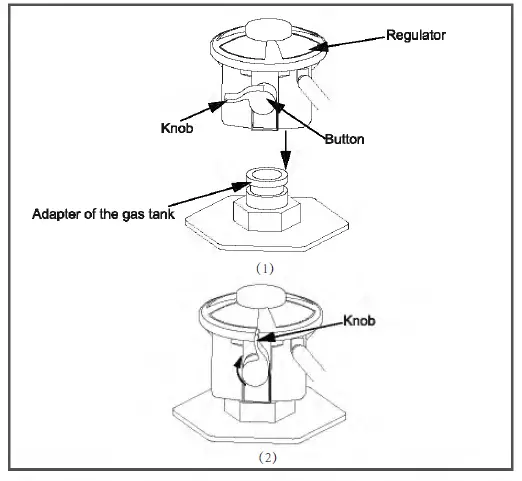 Regulator
Knob
Button
Adapter of the gas tank
(1)
Knob
(2)