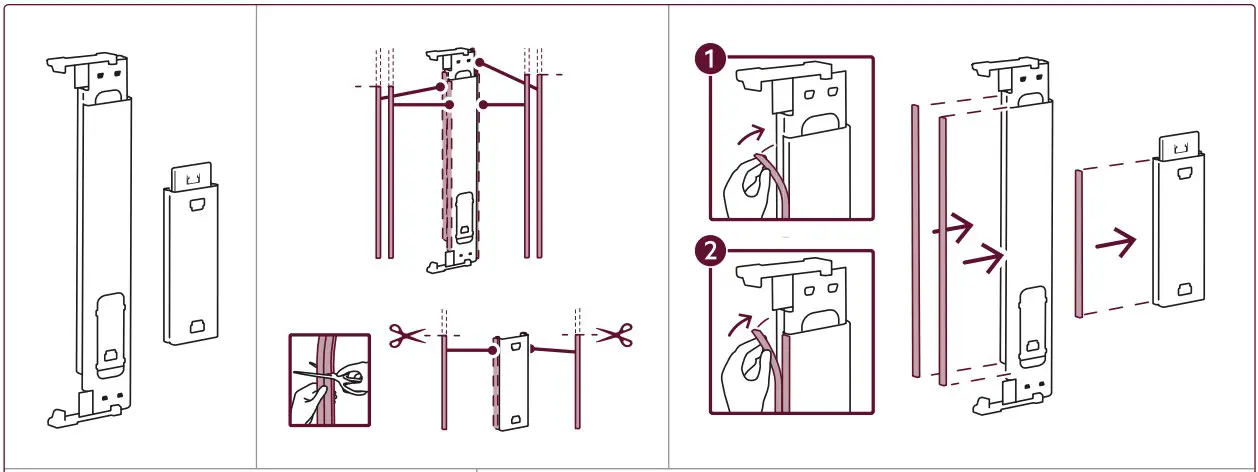 1
2