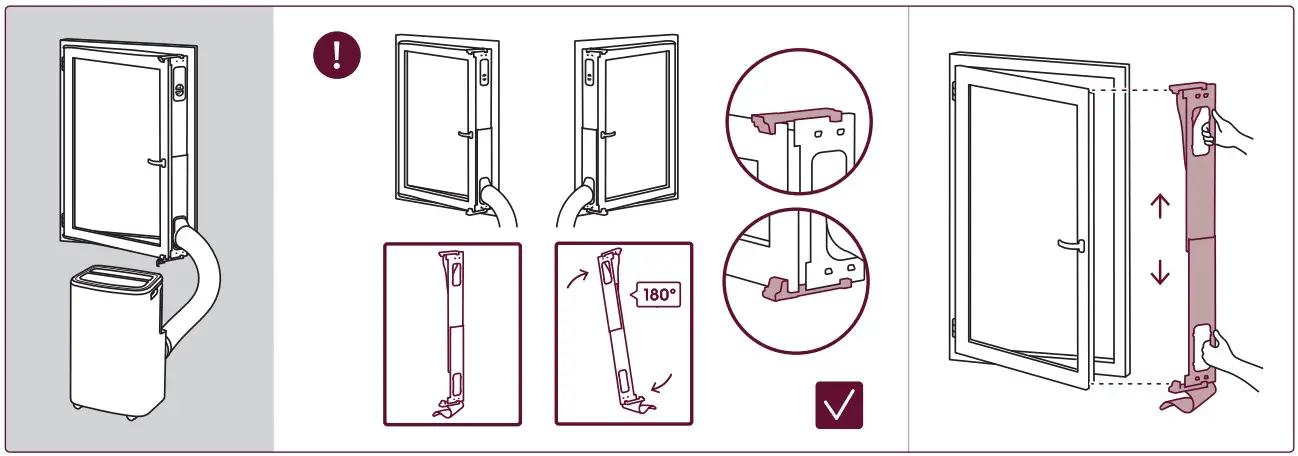 !

180°