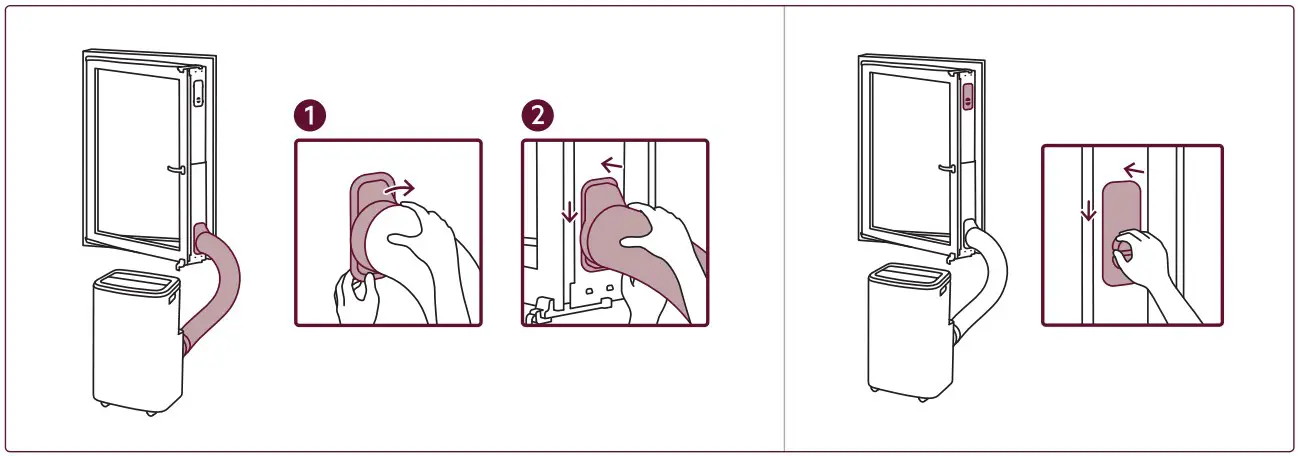 1

2