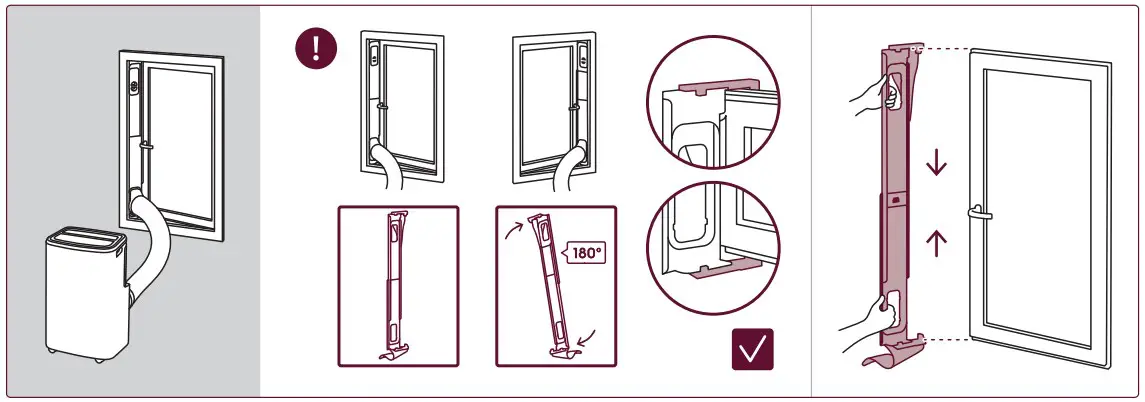 !

180°