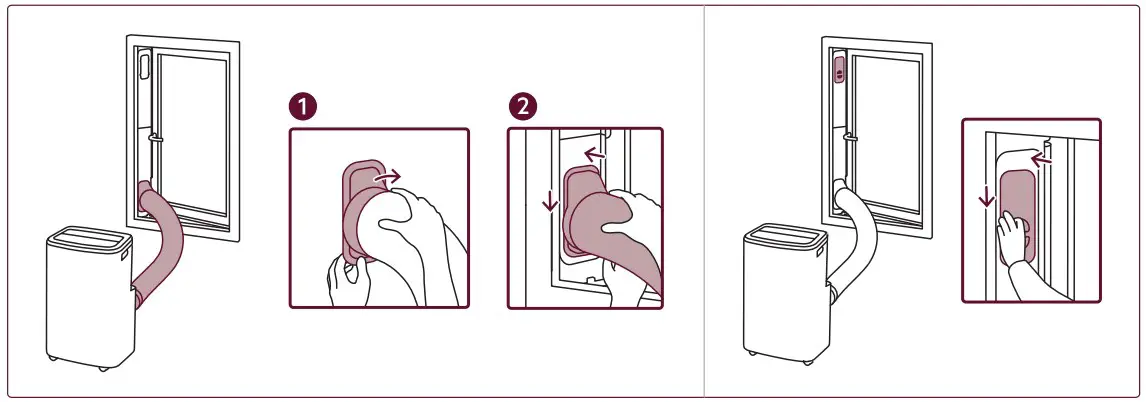 1

2