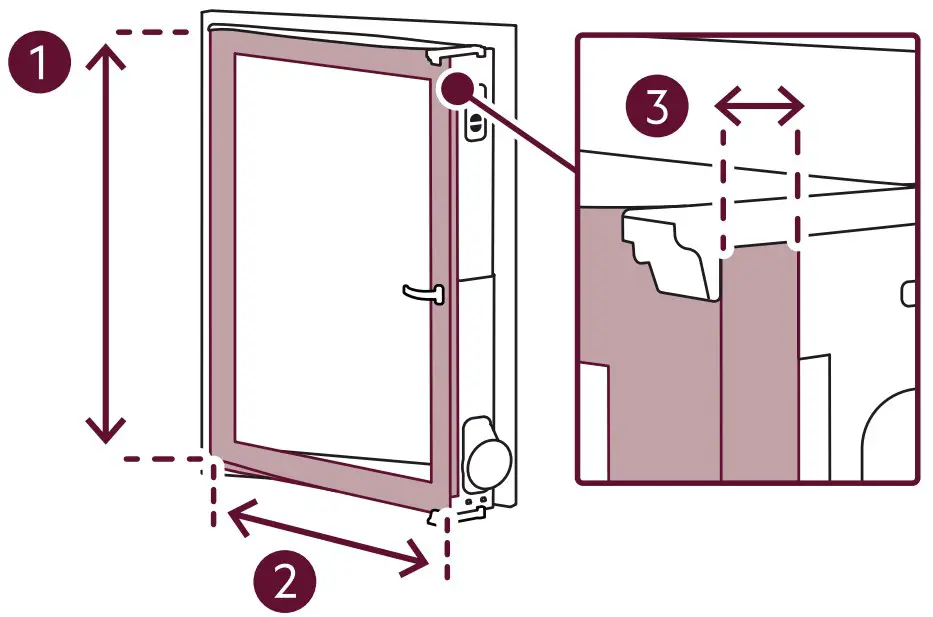 1
2
3