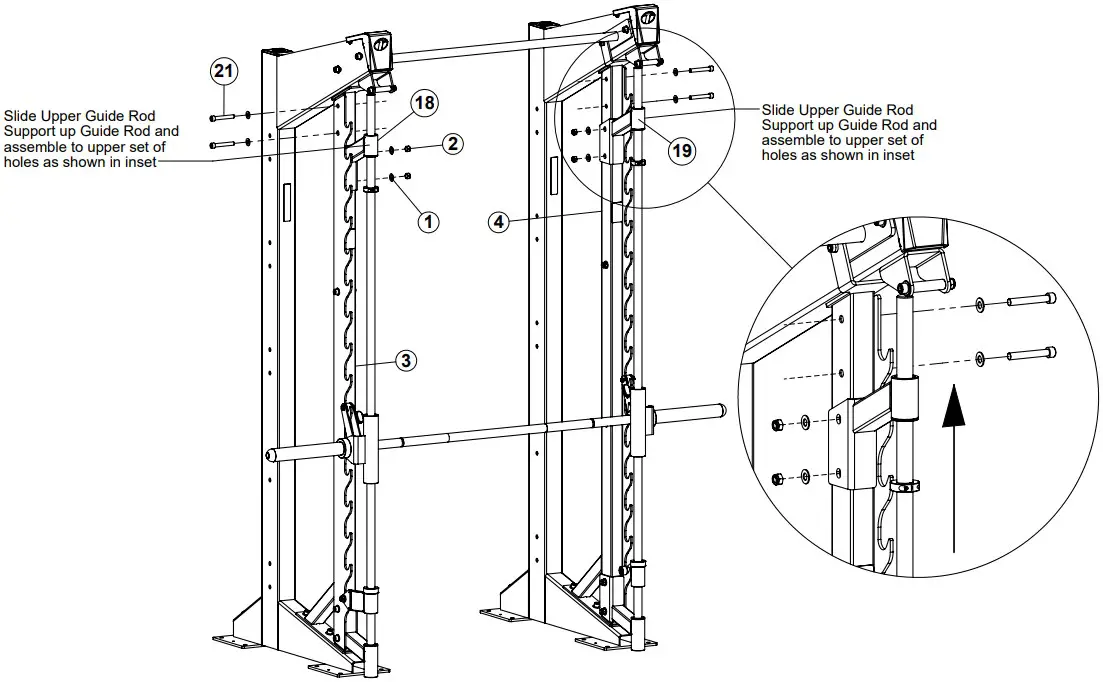 21

Slide Upper Guide Rod Support up Guide Rod and assemble to upper set of holes as shown in inset

18

2

1

4

3

Slide Upper Guide Rod Support up Guide Rod and assemble to upper set of holes as shown in inset

19