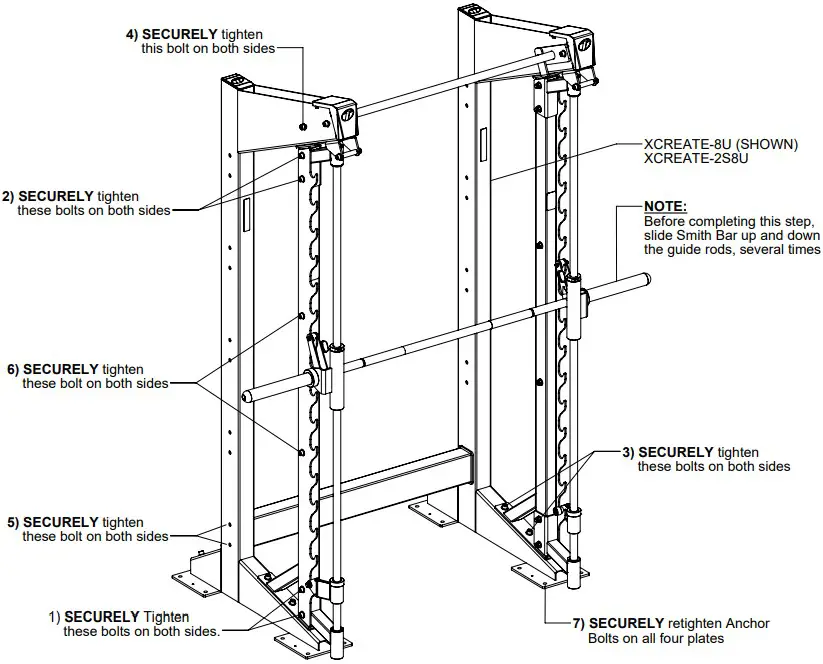 4) SECURELY tighten
this bolt on both sides

XCREATE-8U (SHOWN)
XCREATE-2S8U

2) SECURELY tighten
these bolts on both sides

NOTE:
Before completing this step, slide Smith Bar up and down the guide rods, several times

6) SECURELY tighten
these bolt on both sides

3) SECURELY tighten
these bolts on both sides

5) SECURELY tighten
these bolt on both sides

1) SECURELY Tighten
these bolts on both sides.

7) SECURELY retighten Anchor
Bolts on all four plates