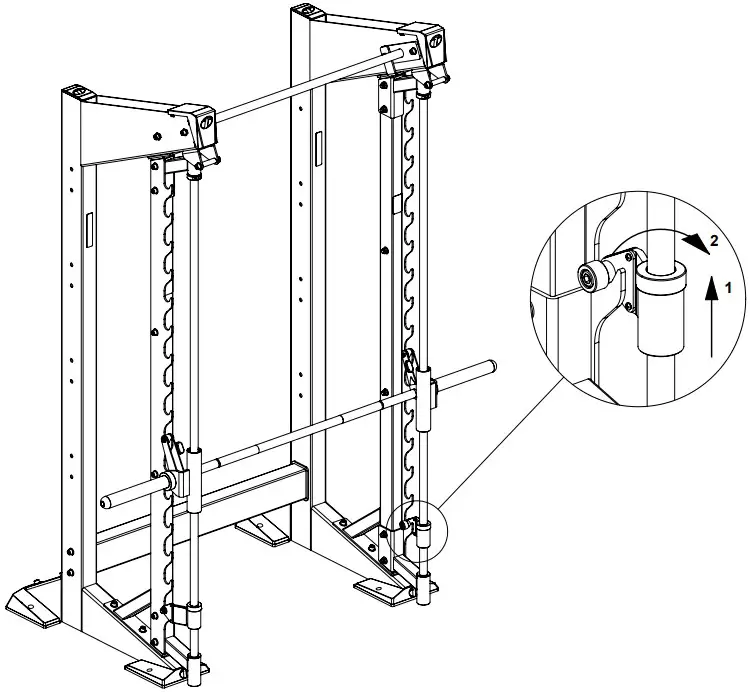 2
1