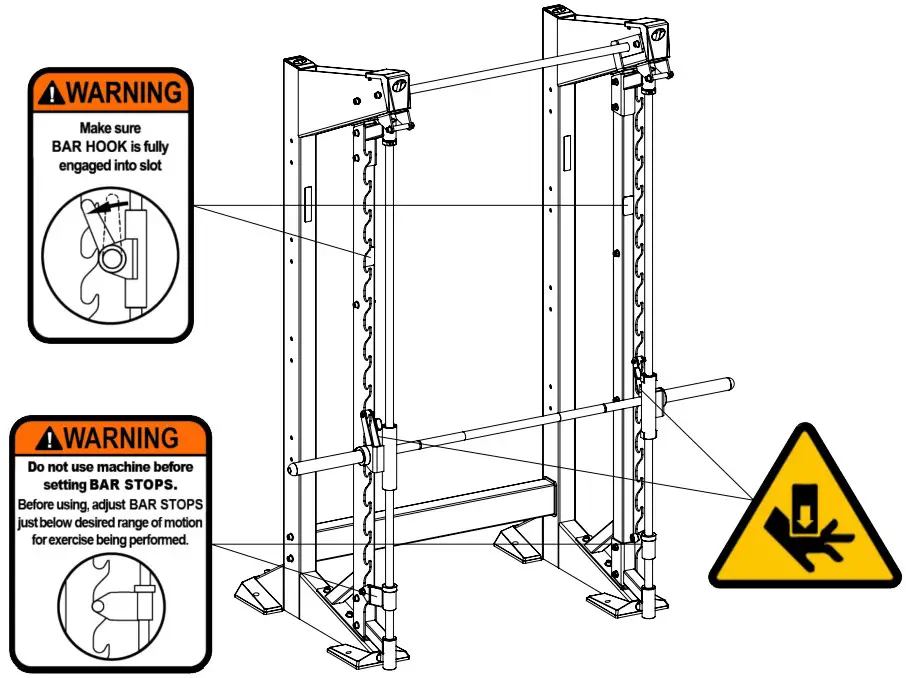 WARNING

Make sure BAR HOOK is fully engaged into slot

WARNING

Do not use machine before setting BAR STOPS.

Before using, adjust BAR STOPS just below desired range of motion for exercise being performed.