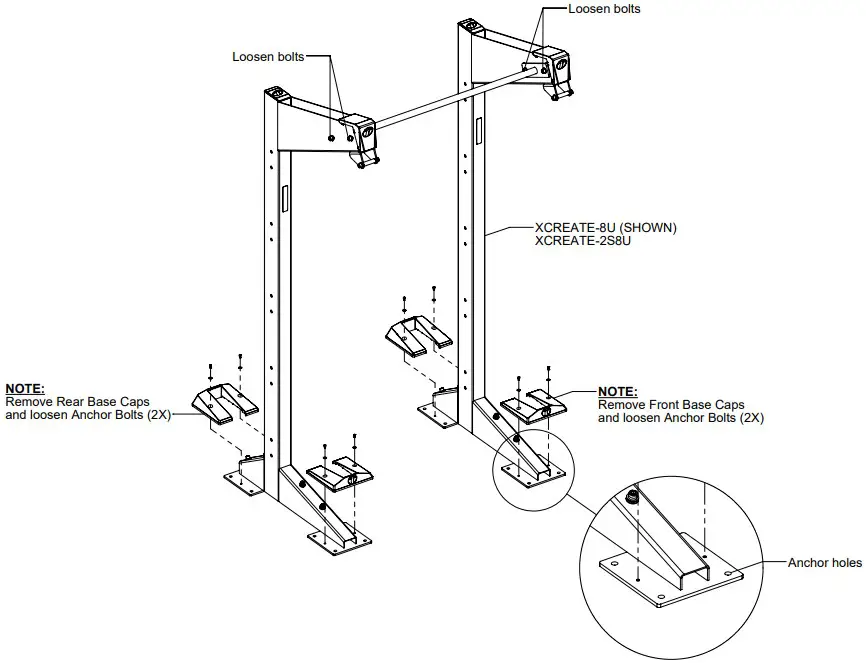 Loosen bolts

Loosen bolts

XCREATE-8U (SHOWN)
XCREATE-2S8U

NOTE:
Remove Rear Base Caps and loosen Anchor Bolts (2X)

NOTE:
Remove Front Base Caps and loosen Anchor Bolts (2X)

Anchor holes