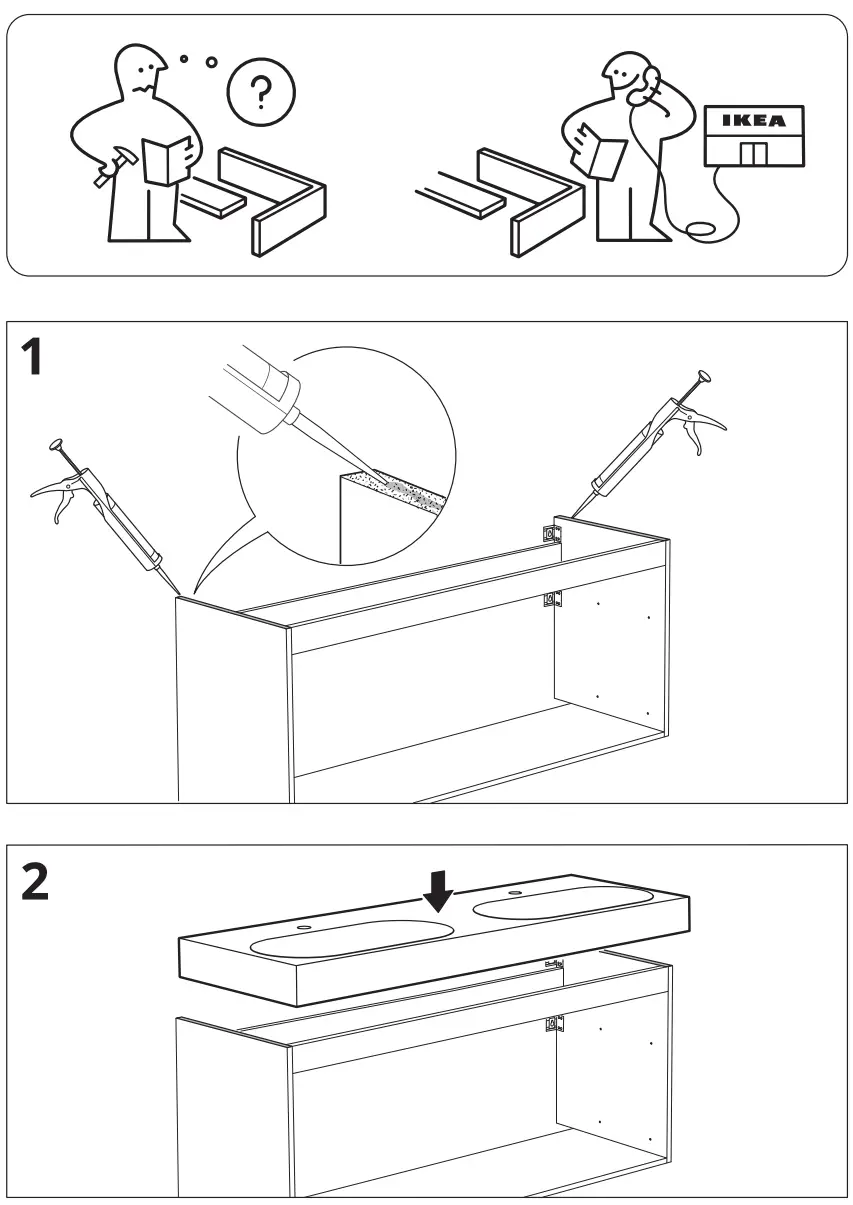 ?

IKEA

1

2