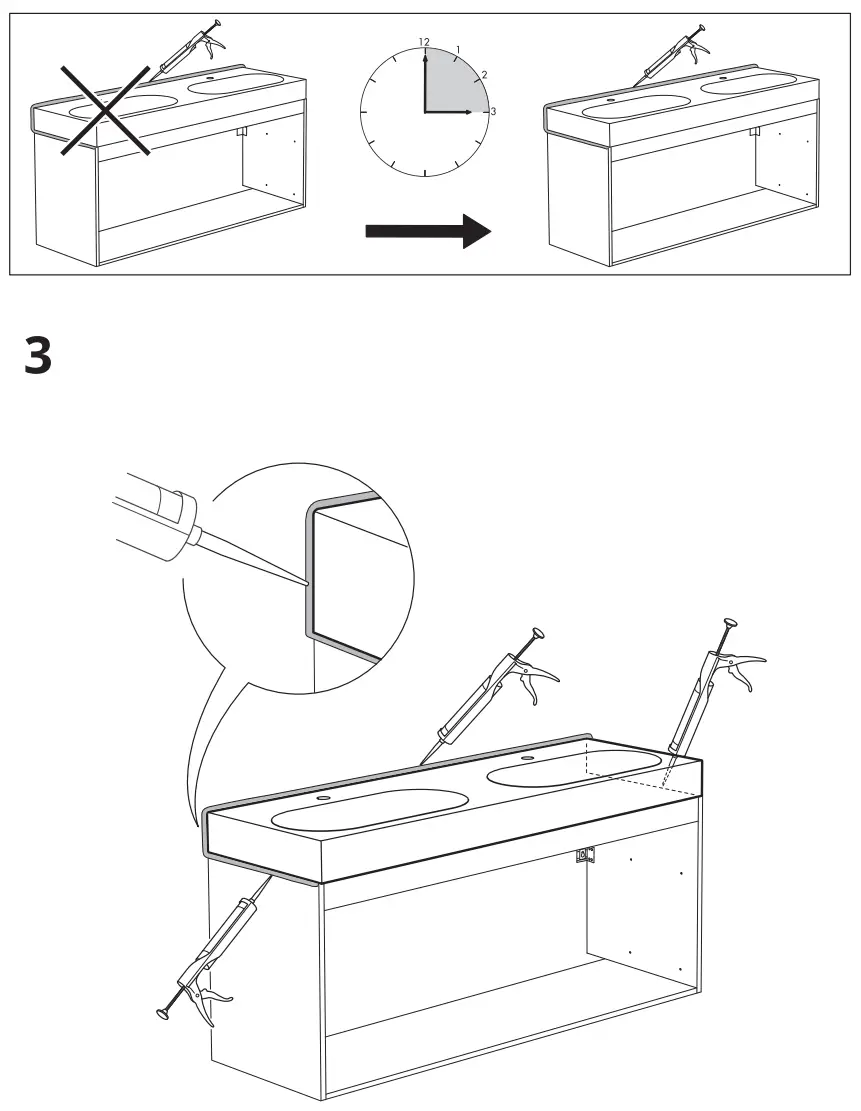 12
1
2
3

3