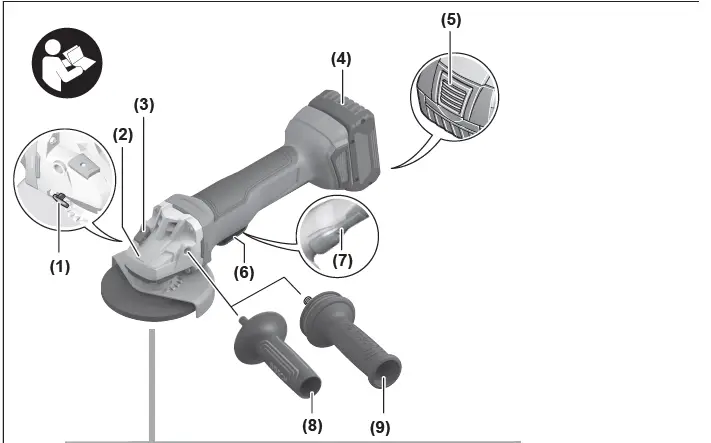 (5)
(4)
(3)
(2)
(1)
(6)
(7)
(8)
(9)