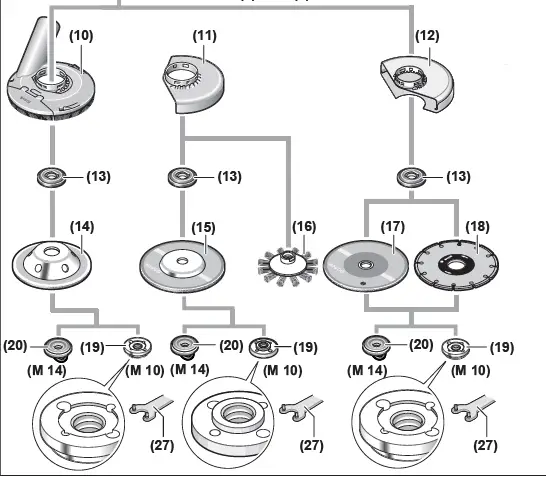 (10)
(11)
(12)
(13)
(13)
(13)
(14)
(15)
(16)
(17)
(18)
(20)
(19)
(M 14)
(M 10)
(20)
(19)
(M 14)
(M 10)
(20)
(19)
(M 14)
(M 10)
(27)
(27)
(27)