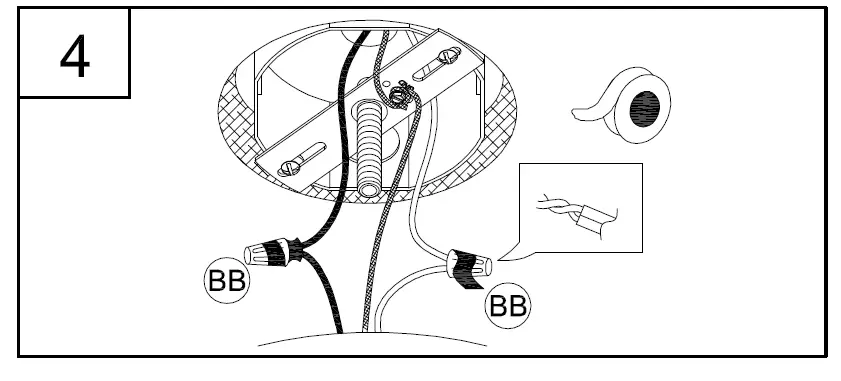 4

BB

BB