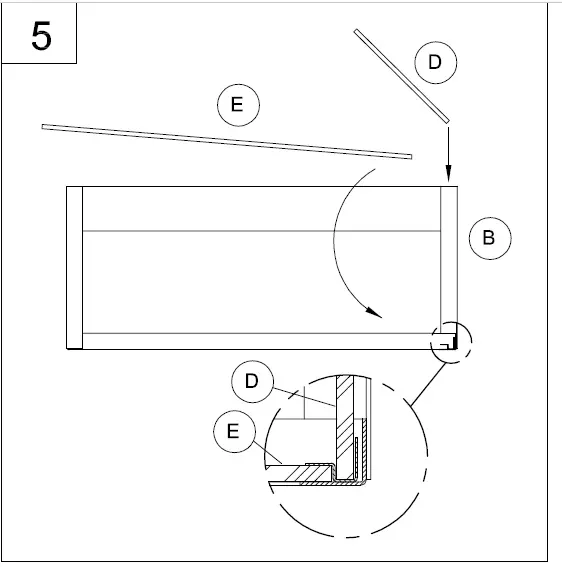 5

D

E

B

D

E