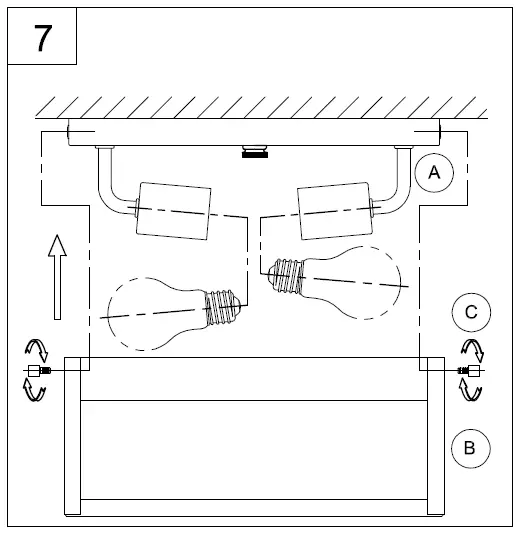 7

A

C

B