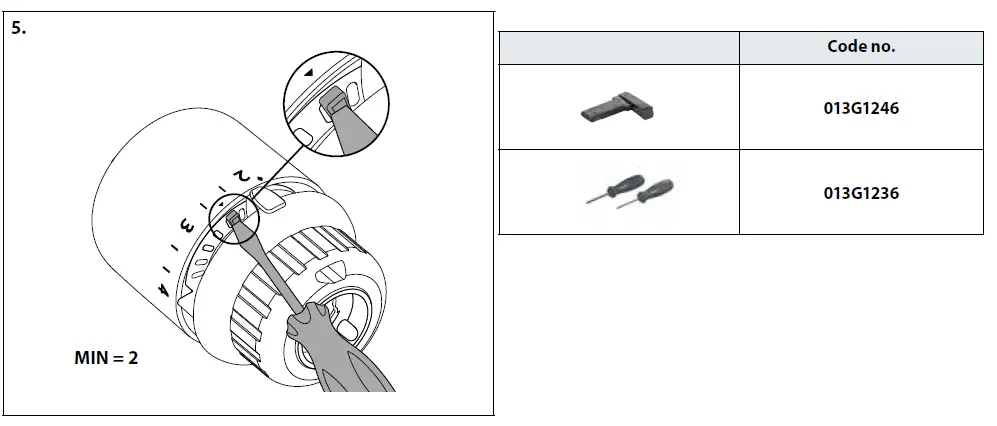 5.

2
3
4

MIN = 2

| | Code no. |
|---|---|
| | 013G1246 |
| | 013G1236 |