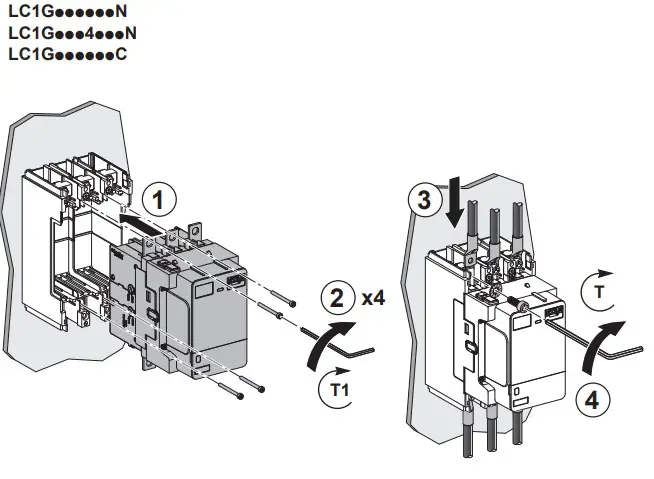 LC1G●●●●●●N
LC1G●●●4●●●N
LC1G●●●●●●C

1

2 x4

T1

3

T

4