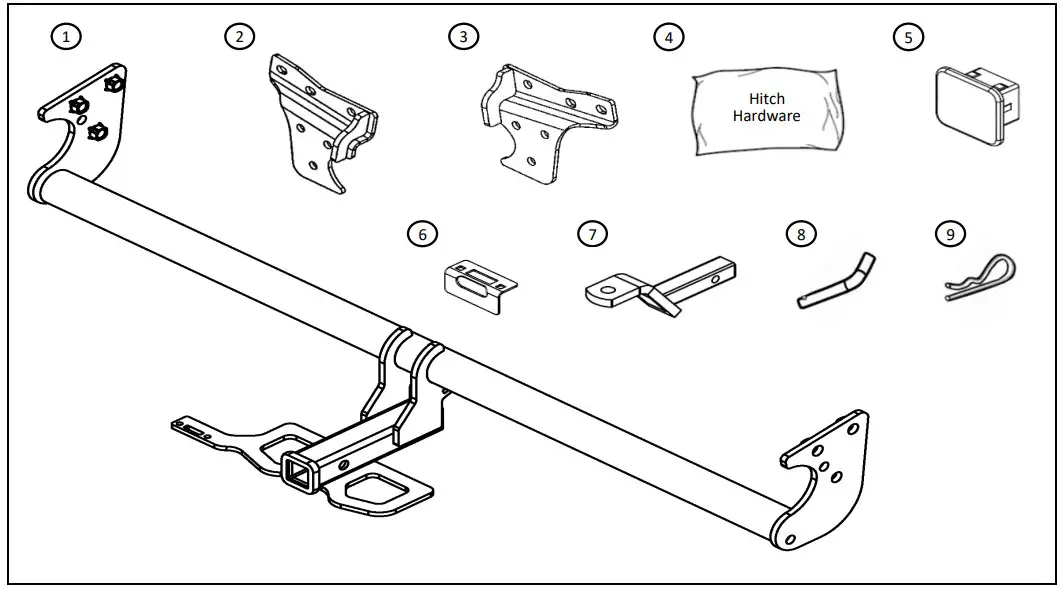 1
2
3
4
Hitch Hardware
5
6
7
8
9