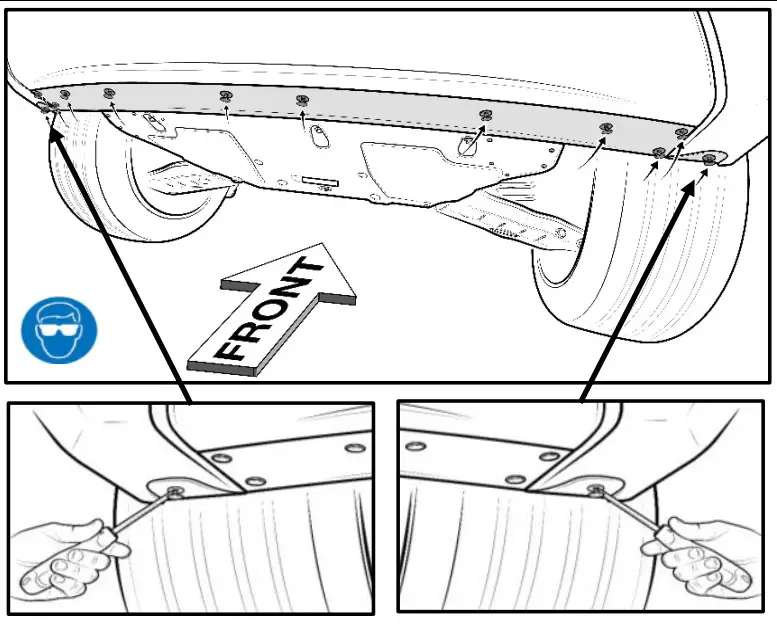 FRONT