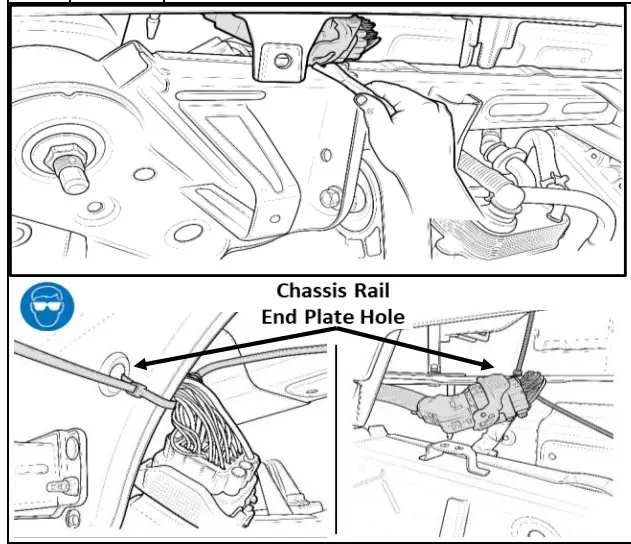 Chassis Rail
End Plate Hole