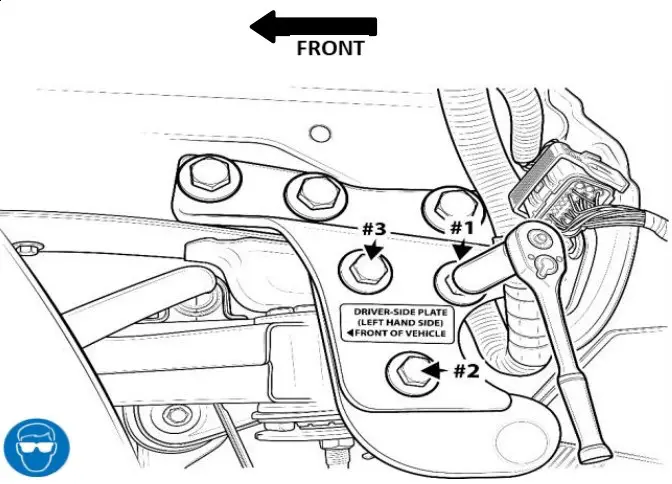 FRONT

#3

#1

DRIVER-SIDE PLATE
(LEFT HAND SIDE)
◄FRONT OF VEHICLE

#2