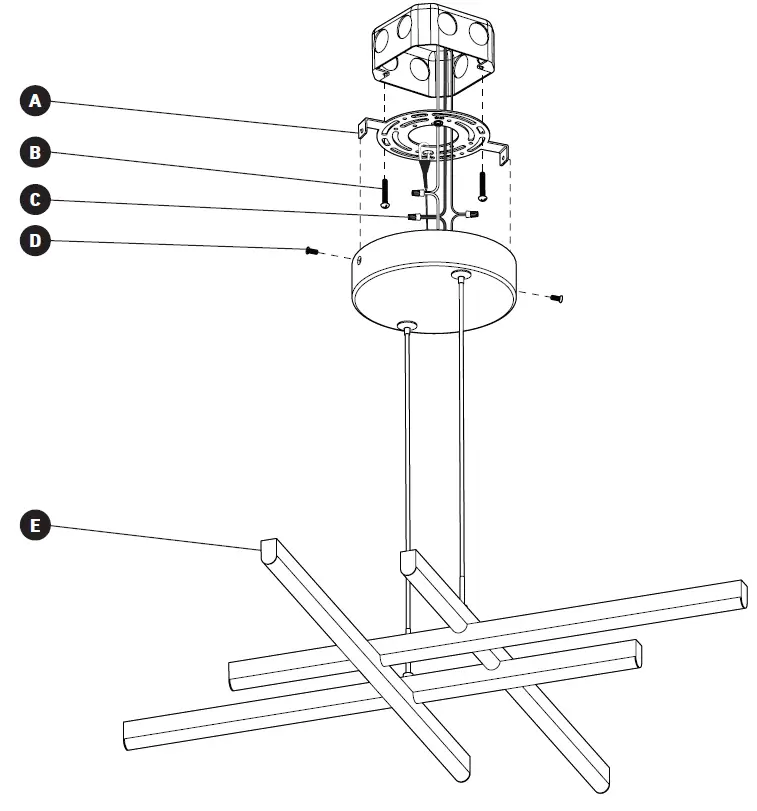 A
B
C
D
E