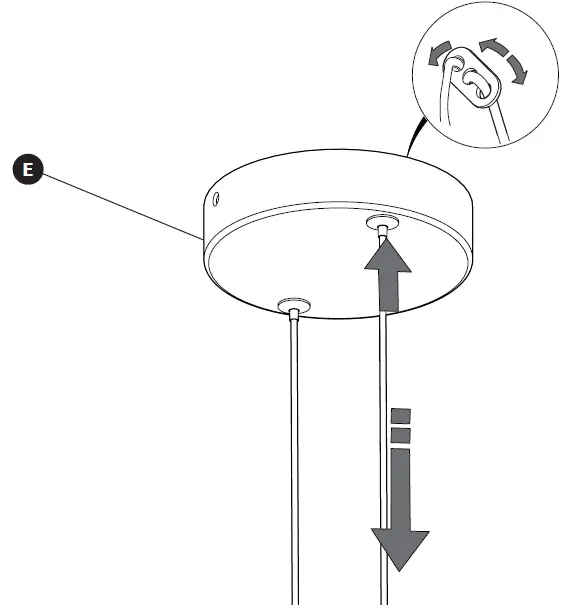 E