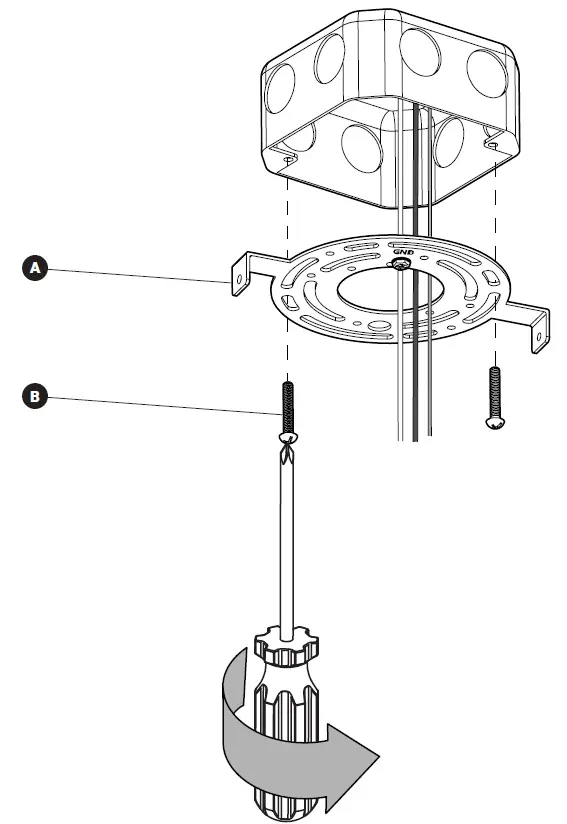 GND

A

B