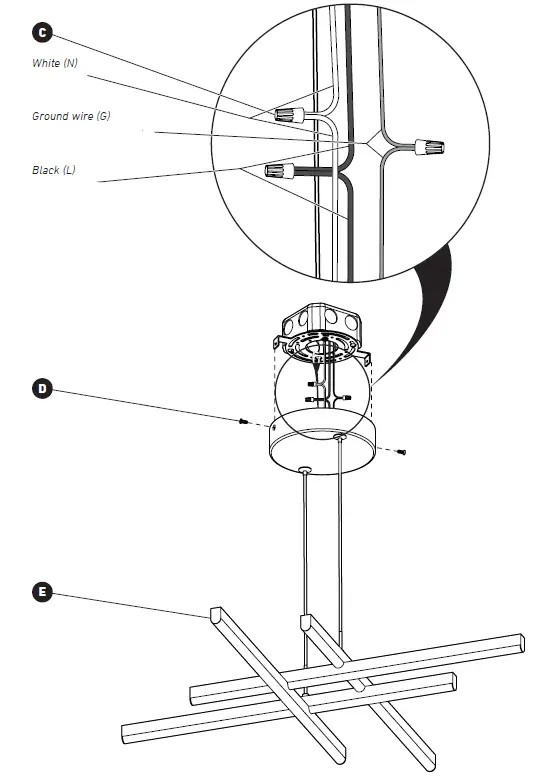 C

White (N)

Ground wire (G)

Black (L)

D

E