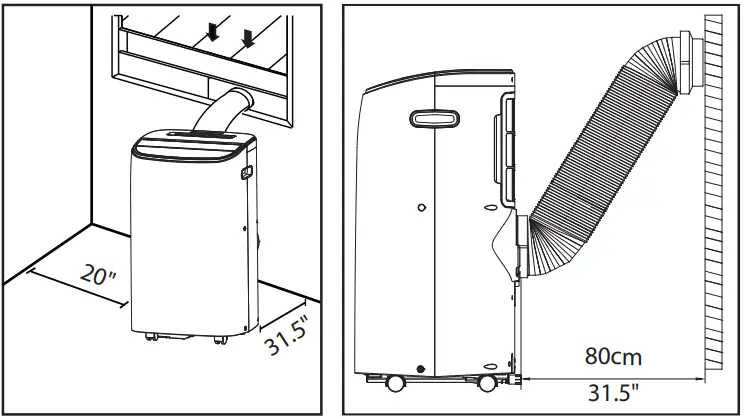 20"

31.5"

80cm

31.5"