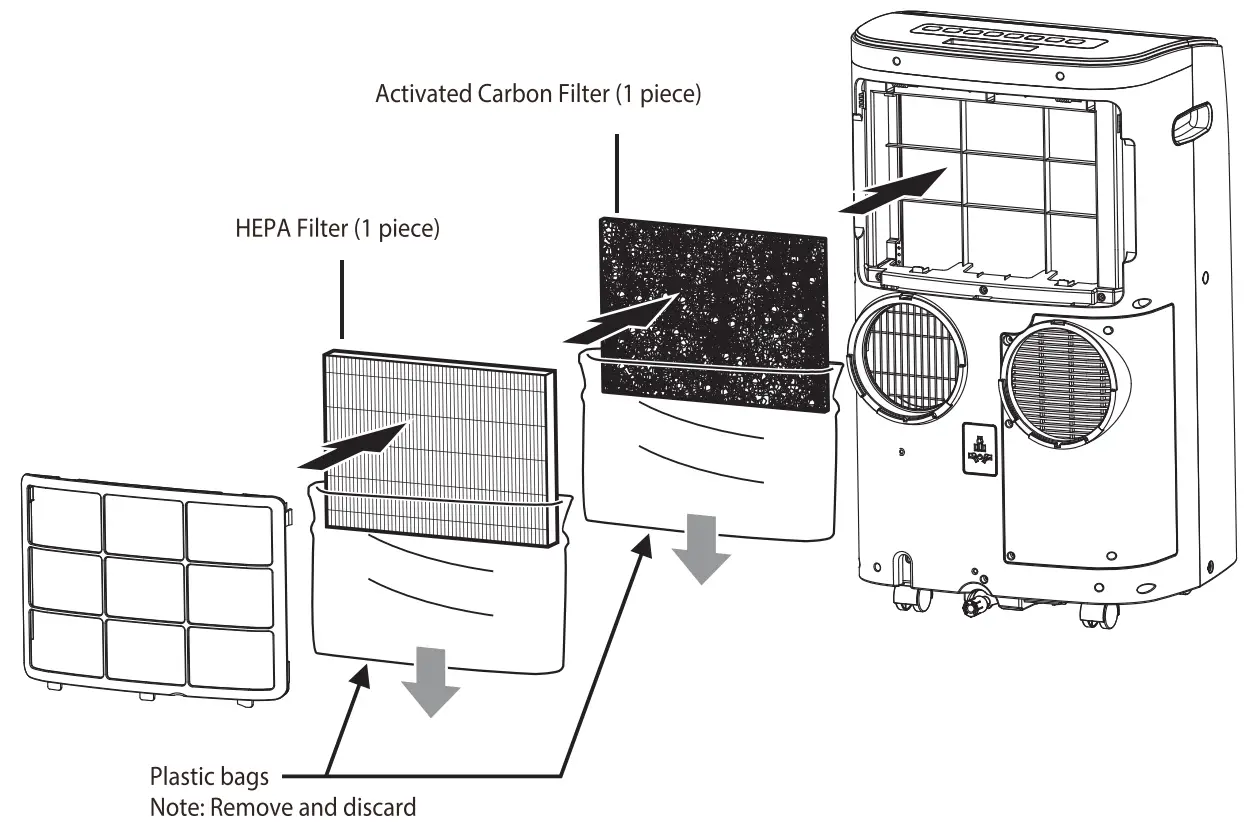 Activated Carbon Filter (1 piece)

HEPA Filter (1 piece)

Plastic bags
Note: Remove and discard