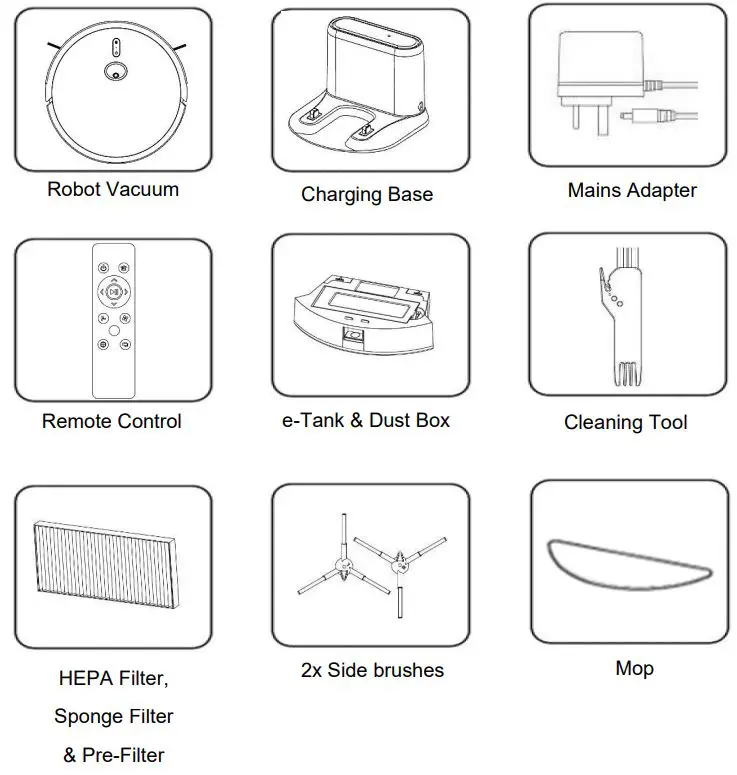 Robot Vacuum

Charging Base

Mains Adapter

Remote Control

e-Tank & Dust Box

Cleaning Tool

HEPA Filter, Sponge Filter & Pre-Filter

2x Side brushes

Mop