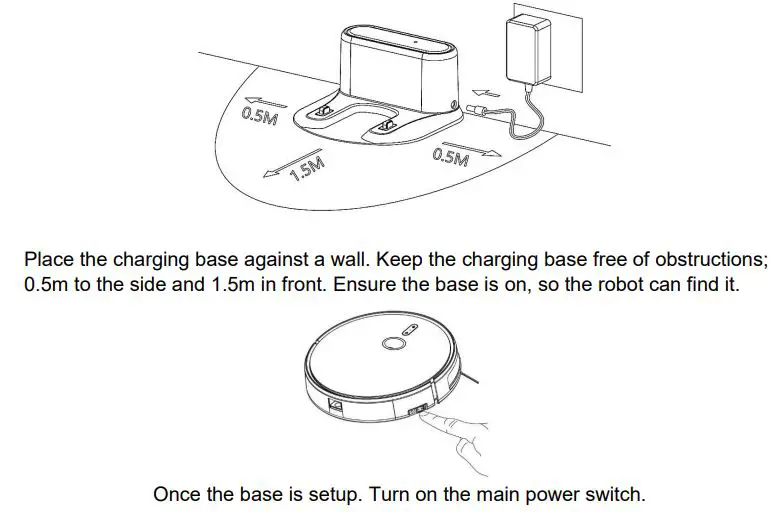 0.5M

1.5M

0.5M

Place the charging base against a wall. Keep the charging base free of obstructions; 0.5m to the side and 1.5m in front. Ensure the base is on, so the robot can find it.

Once the base is setup. Turn on the main power switch.