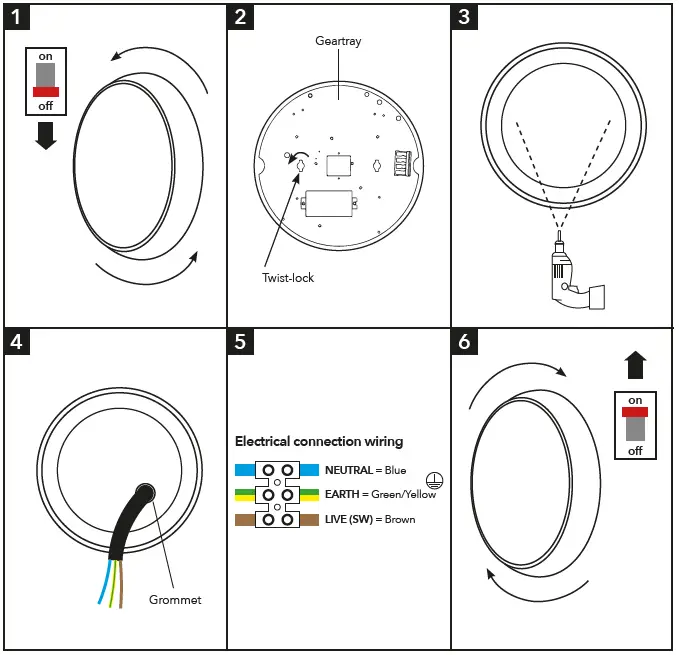 1

on

off

2

Geartray

Twist-lock

3

4

Grommet

5

Electrical connection wiring

NEUTRAL = Blue

EARTH = Green/Yellow

LIVE (SW) = Brown

6

on

off