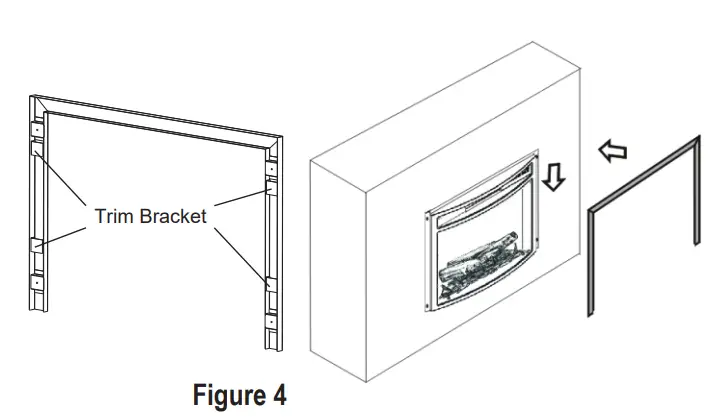 Trim Bracket

Figure 4