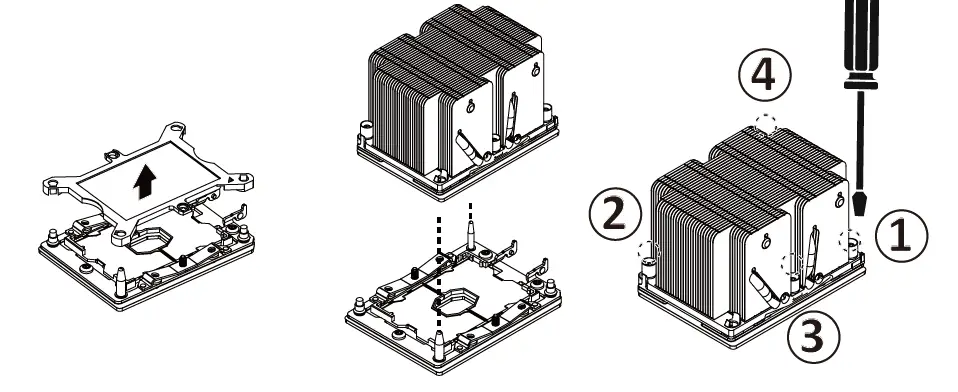 4
2
1
3