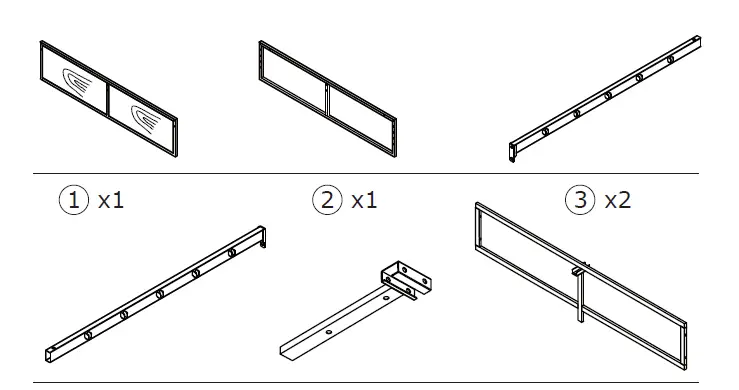 ① x1
② x1
③ x2