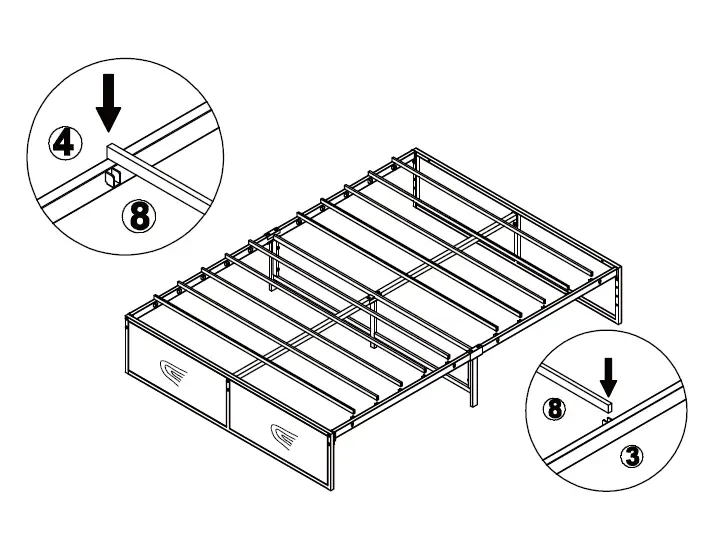 4
8
8
3