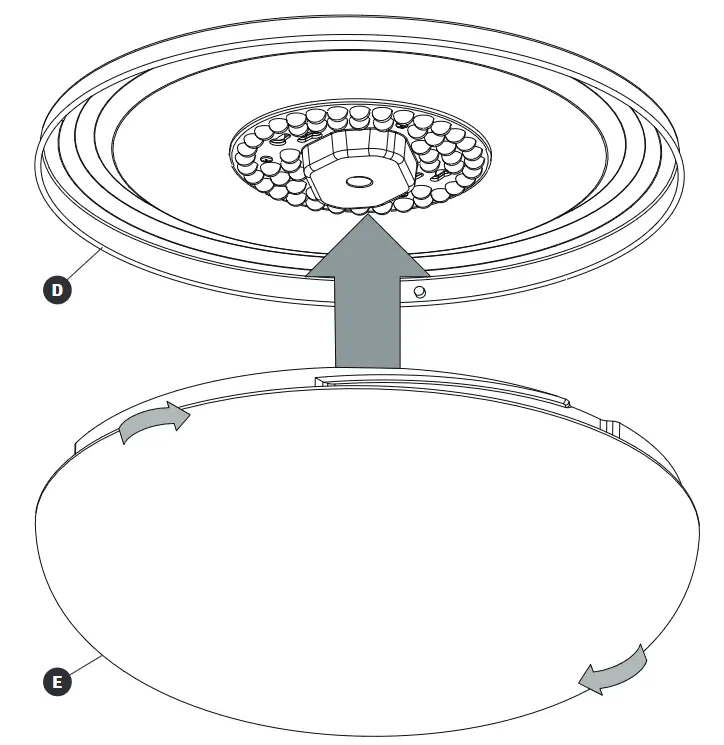 D

E