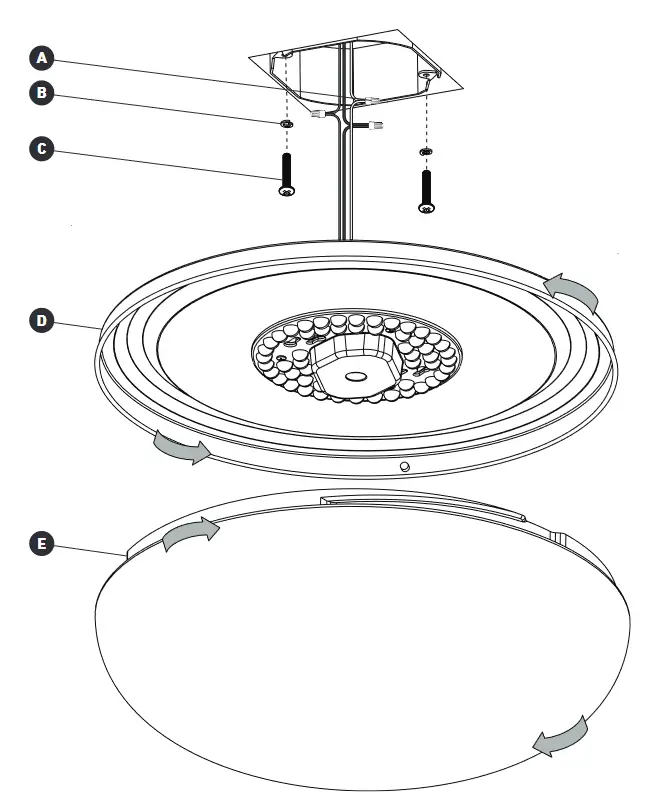 A
B
C
D
E