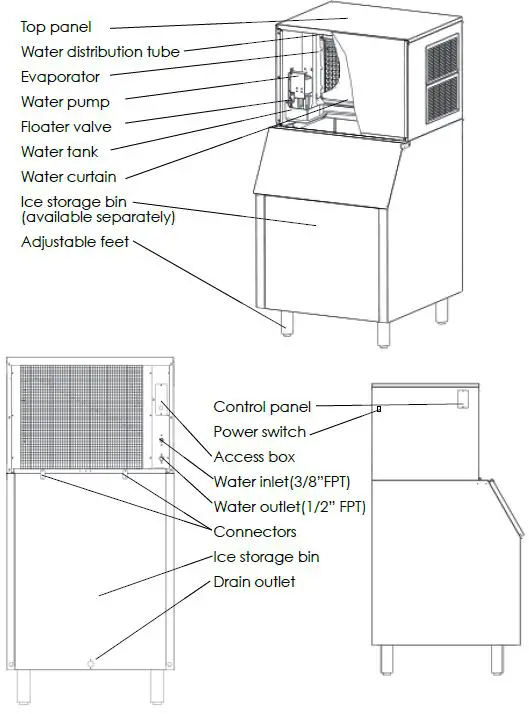 Top panel
Water distribution tube
Evaporator
Water pump
Floater valve
Water tank
Water curtain
Ice storage bin
(available separately)
Adjustable feet

Control panel
Power switch
Access box
Water inlet(3/8"FPT)
Water outlet(1/2" FPT)
Connectors
Ice storage bin
Drain outlet