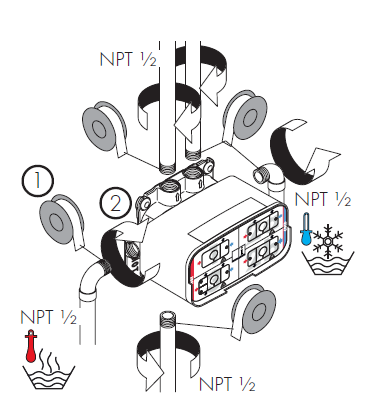 NPT ½

1

2

NPT ½

NPT ½

NPT ½