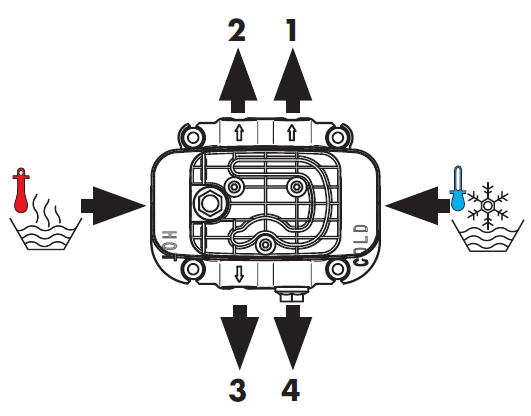 2
1
HOT
COLD
3
4