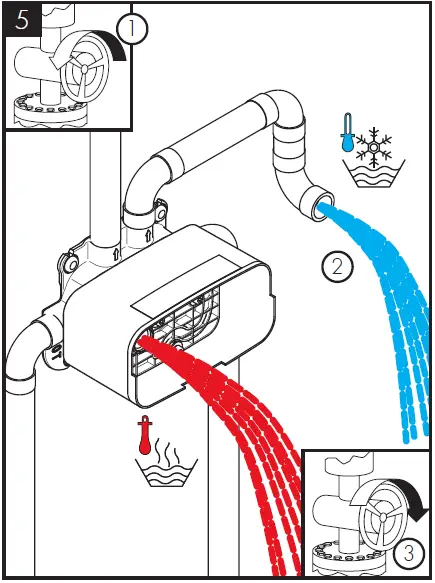 5

1

2

3