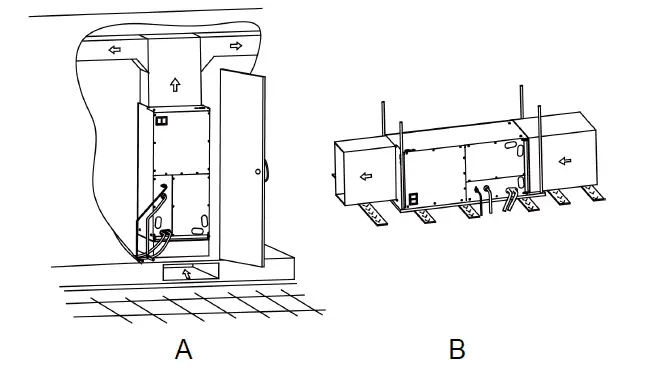 A

B