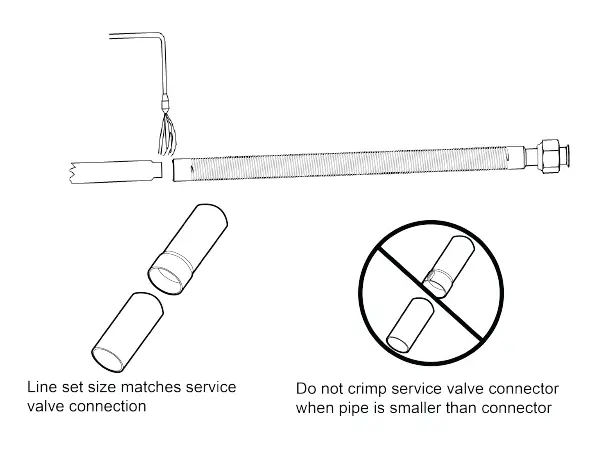 Line set size matches service valve connection

Do not crimp service valve connector when pipe is smaller than connector